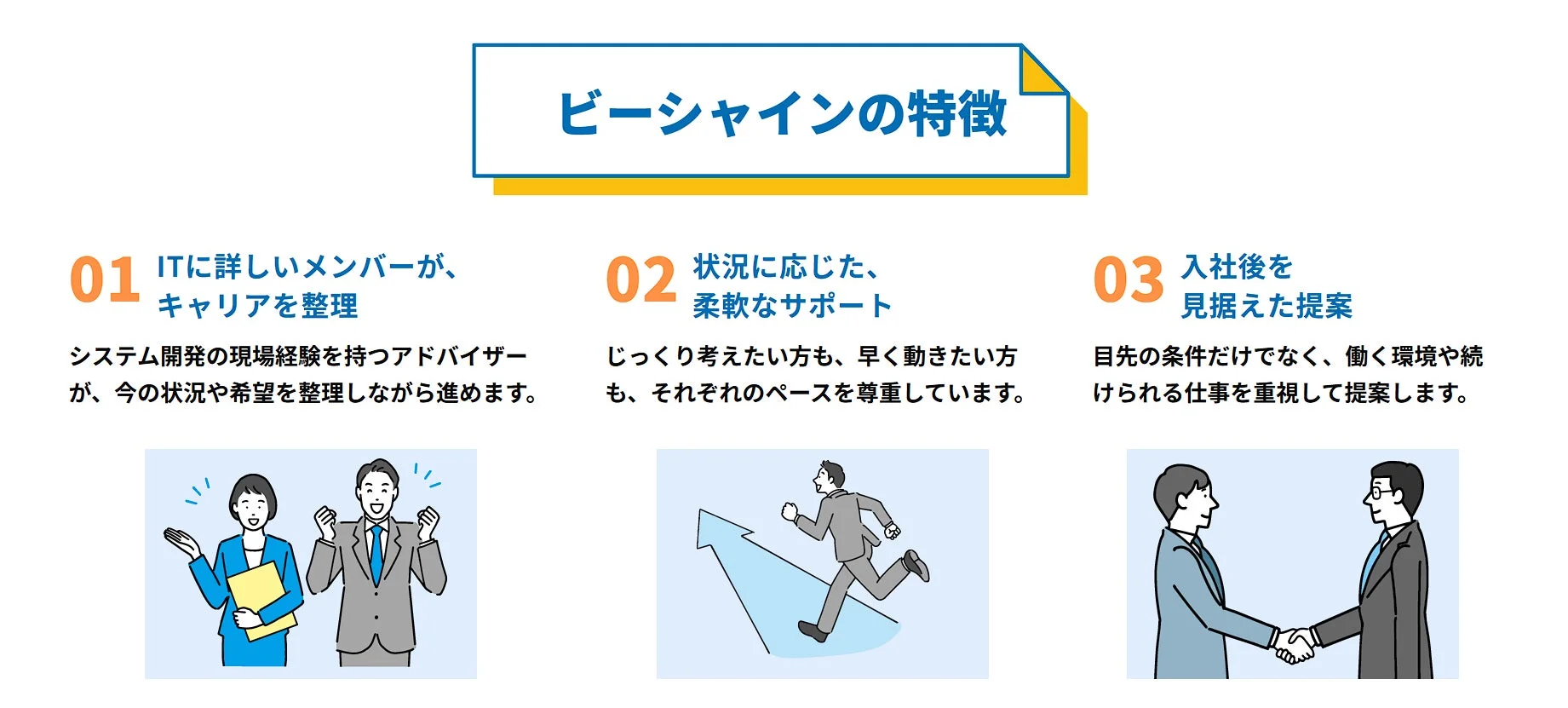 ビーシャインの特徴

01 ITに詳しいメンバーが、キャリアを整理

システム開発の現場経験を持つアドバイザーが、今の状況や希望を整理しながら進めます。

02 状況に応じた、柔軟なサポート

じっくり考えたい方も、早く動きたい方も、それぞれのペースを尊重しています。

03 入社後を見据えた提案

目先の条件だけでなく、働く環境や続けられる仕事を重視して提案します。